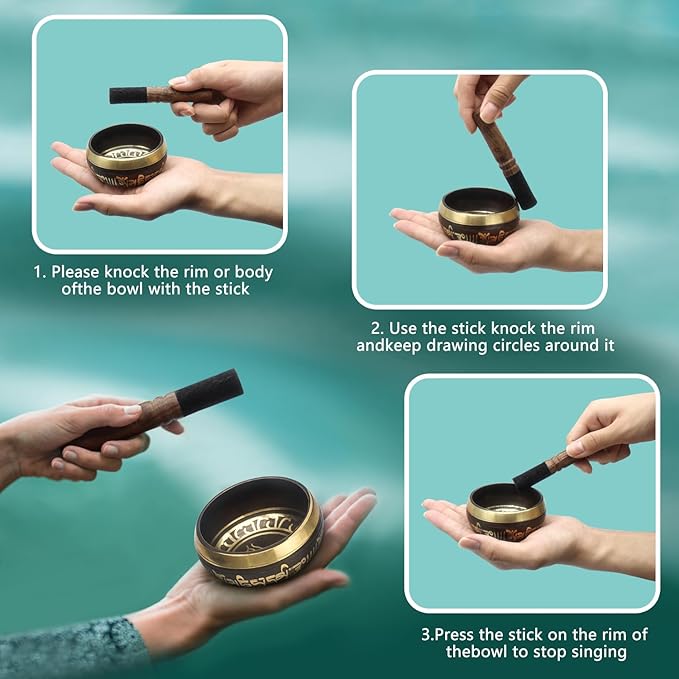 1. Please knock the rim or body ofthe bowl with the stick

2. Use the stick knock the rim andkeep drawing circles around it

3.Press the stick on the rim of thebowl to stop singing