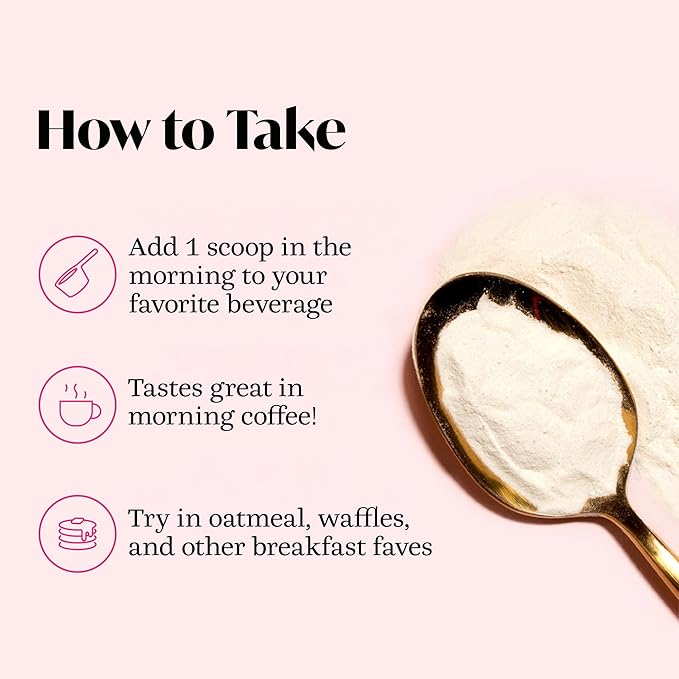 How to Take

Add 1 scoop in the morning to your favorite beverage

Tastes great in morning coffee!

Try in oatmeal, waffles, and other breakfast faves