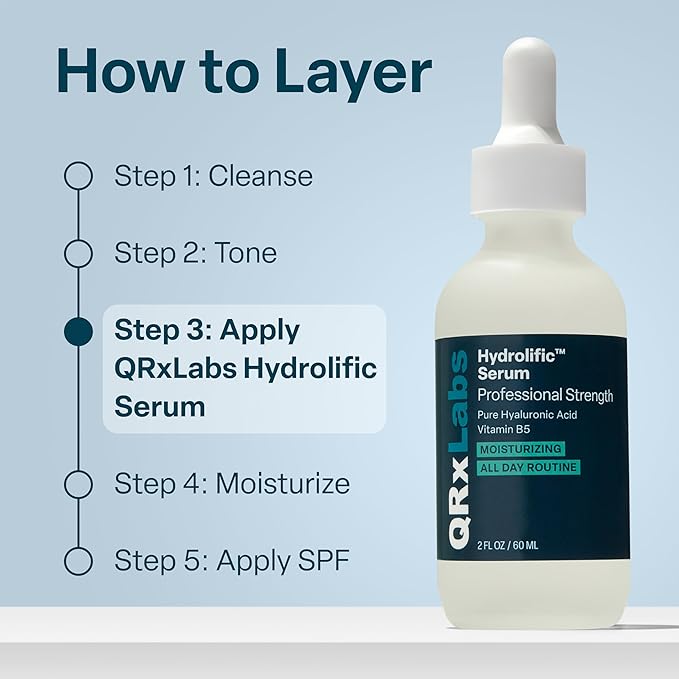 How to Layer

Step 1: Cleanse

Step 2: Tone

Step 3: Apply QRxLabs Hydrolific Serum

Step 4: Moisturize

Step 5: Apply SPF

QRxLabs

Hydrolific™ Serum
Professional Strength
Pure Hyaluronic Acid
Vitamin B5
MOISTURIZING
ALL DAY ROUTINE

2 FL OZ / 60 ML