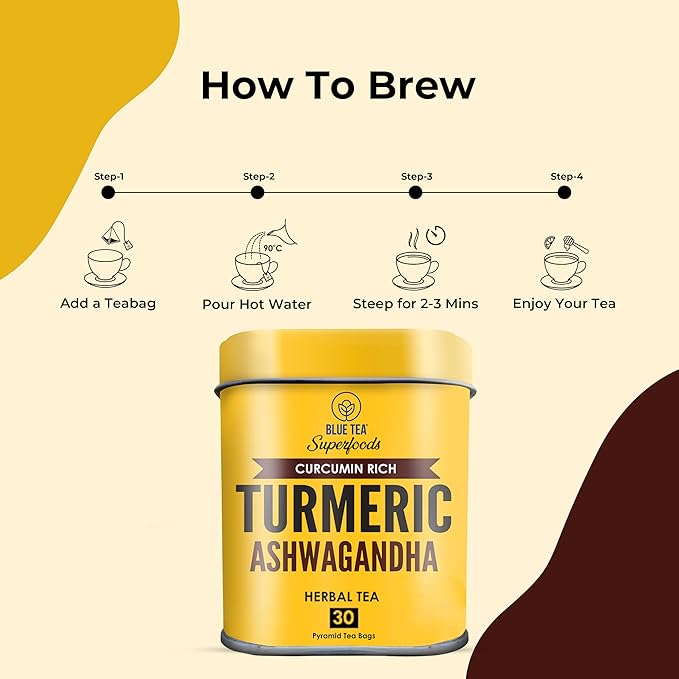 How To Brew

Step-1
Step-2
Step-3
Step-4

90°C

Add a Teabag
Pour Hot Water
Steep for 2-3 Mins
Enjoy Your Tea

BLUE TEA
Superfoods
CURCUMIN RICH
TURMERIC
ASHWAGANDHA
HERBAL TEA
30
Pyramid Tea Bags