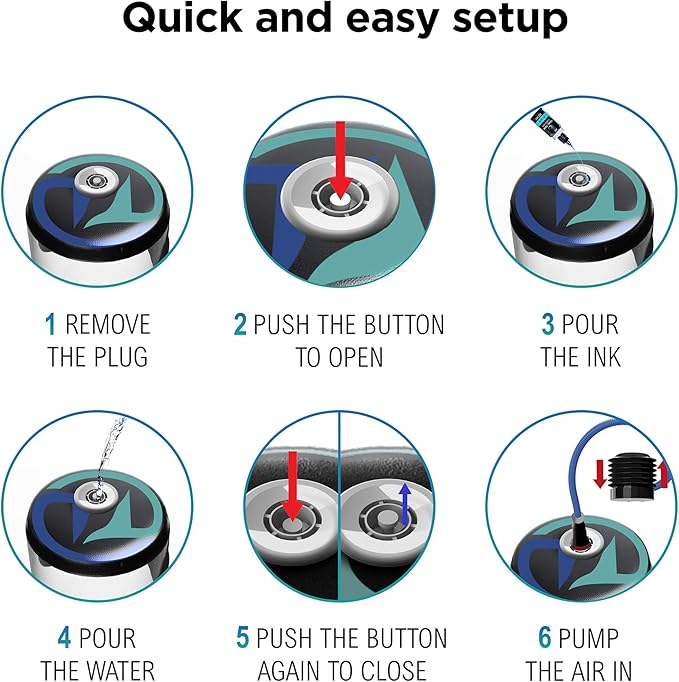 Quick and easy setup

1 REMOVE THE PLUG

2 PUSH THE BUTTON TO OPEN

3 POUR THE INK

4 POUR THE WATER

5 PUSH THE BUTTON AGAIN TO CLOSE

6 PUMP THE AIR IN