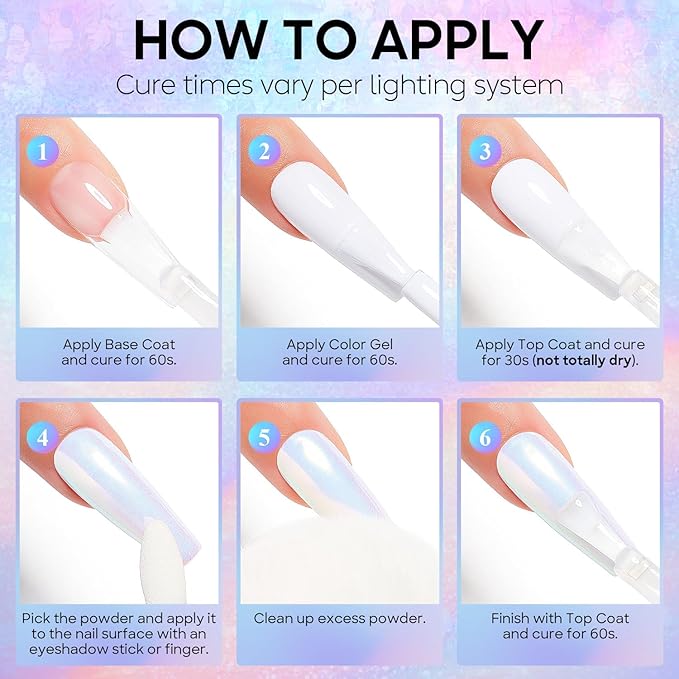 HOW TO APPLY
Cure times vary per lighting system

1
Apply Base Coat and cure for 60s.

2
Apply Color Gel and cure for 60s.

3
Apply Top Coat and cure for 30s (not totally dry).

4
Pick the powder and apply it to the nail surface with an eyeshadow stick or finger.

5
Clean up excess powder.

6
Finish with Top Coat and cure for 60s.