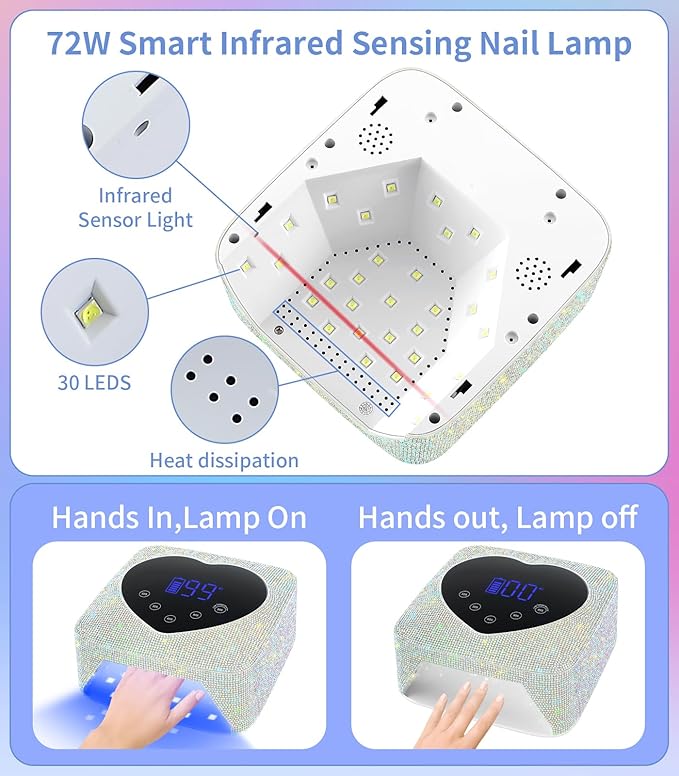 72W Smart Infrared Sensing Nail Lamp

Infrared Sensor Light

30 LEDS

Heat dissipation

Hands In,Lamp On

99

Hands out, Lamp off

00