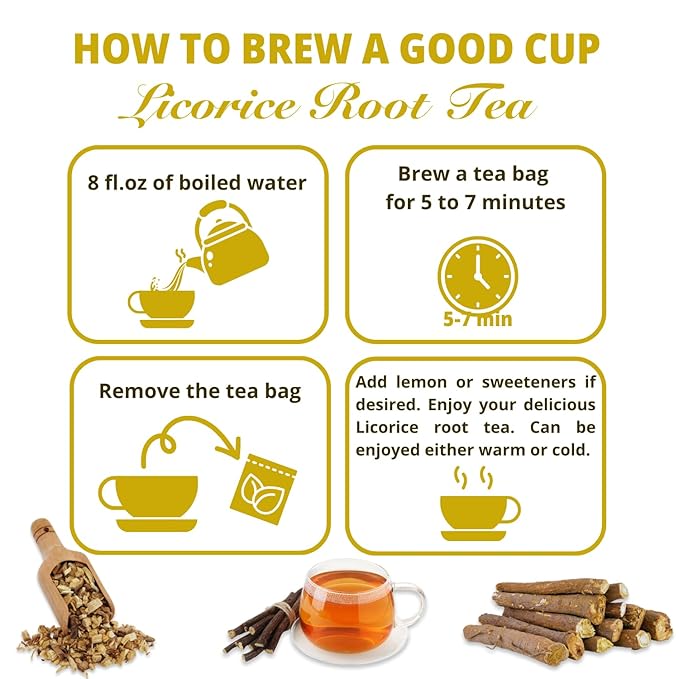 HOW TO BREW A GOOD CUP
Licorice Root Tea

8 fl.oz of boiled water

Brew a tea bag for 5 to 7 minutes

5-7 min

Remove the tea bag

Add lemon or sweeteners if desired. Enjoy your delicious Licorice root tea. Can be enjoyed either warm or cold.