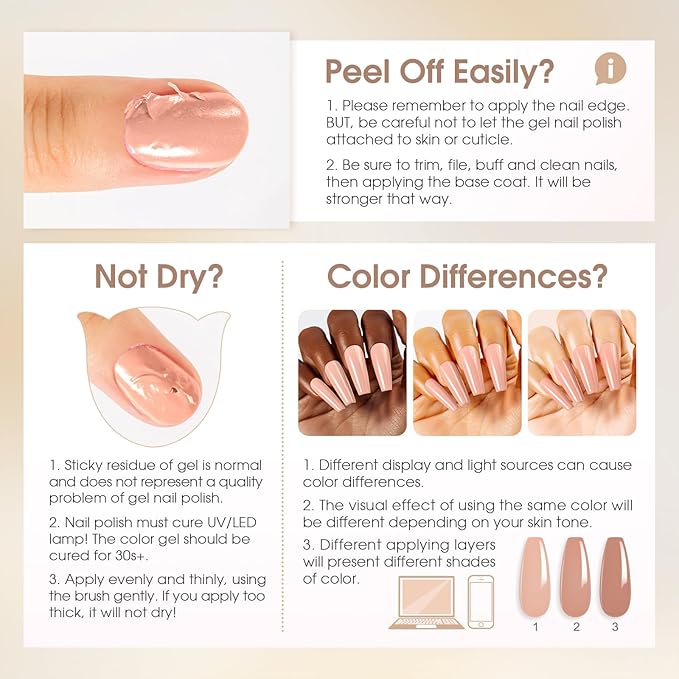 Peel Off Easily?

1. Please remember to apply the nail edge. BUT, be careful not to let the gel nail polish attached to skin or cuticle.

2. Be sure to trim, file, buff and clean nails, then applying the base coat. It will be stronger that way.

Not Dry?

1. Sticky residue of gel is normal and does not represent a quality problem of gel nail polish.

2. Nail polish must cure UV/LED lamp! The color gel should be cured for 30s+.

3. Apply evenly and thinly, using the brush gently. If you apply too thick, it will not dry!

Color Differences?

1. Different display and light sources can cause color differences.

2. The visual effect of using the same color will be different depending on your skin tone.

3. Different applying layers will present different shades of color.

1 2 3