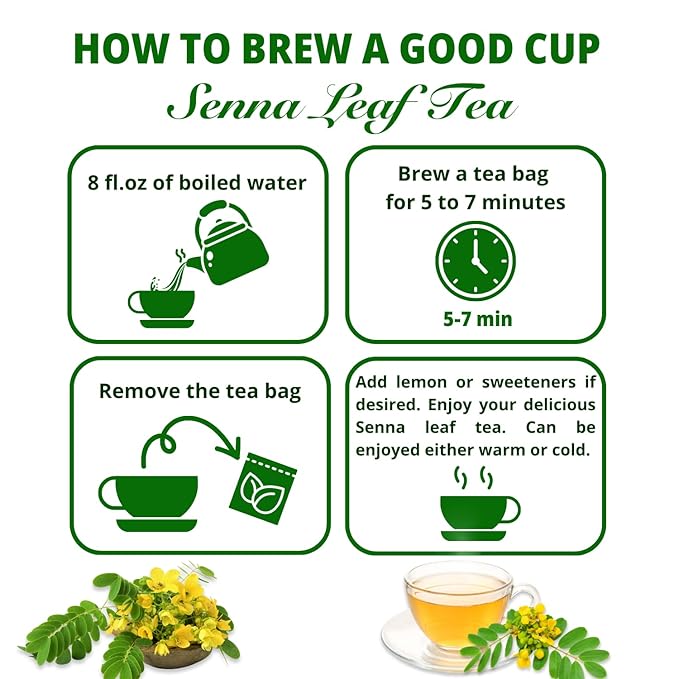 HOW TO BREW A GOOD CUP
Senna Leaf Tea

8 fl.oz of boiled water

Brew a tea bag for 5 to 7 minutes

5-7 min

Remove the tea bag

Add lemon or sweeteners if desired. Enjoy your delicious Senna leaf tea. Can be enjoyed either warm or cold.