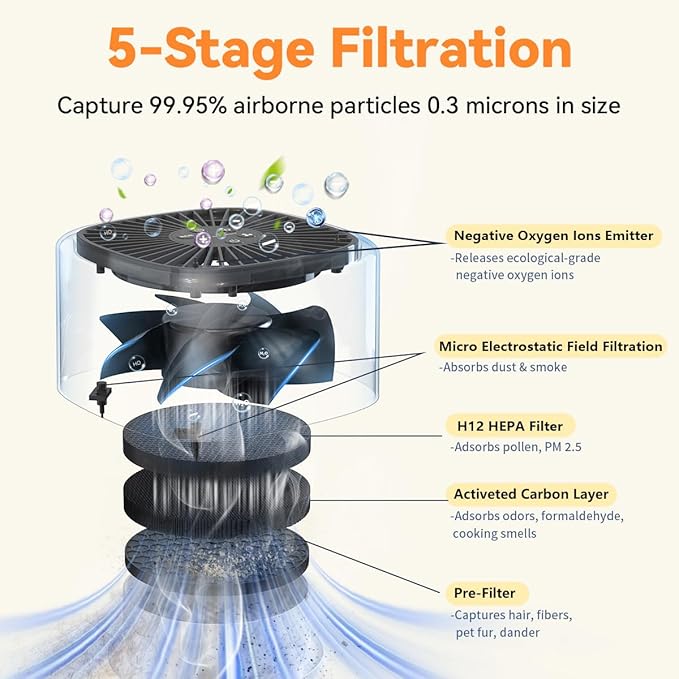 5-Stage Filtration

Capture 99.95% airborne particles 0.3 microns in size

Negative Oxygen Ions Emitter
-Releases ecological-grade negative oxygen ions

Micro Electrostatic Field Filtration
-Absorbs dust & smoke

H12 HEPA Filter
-Adsorbs pollen, PM 2.5

Activeted Carbon Layer
-Adsorbs odors, formaldehyde, cooking smells

Pre-Filter
-Captures hair, fibers, pet fur, dander