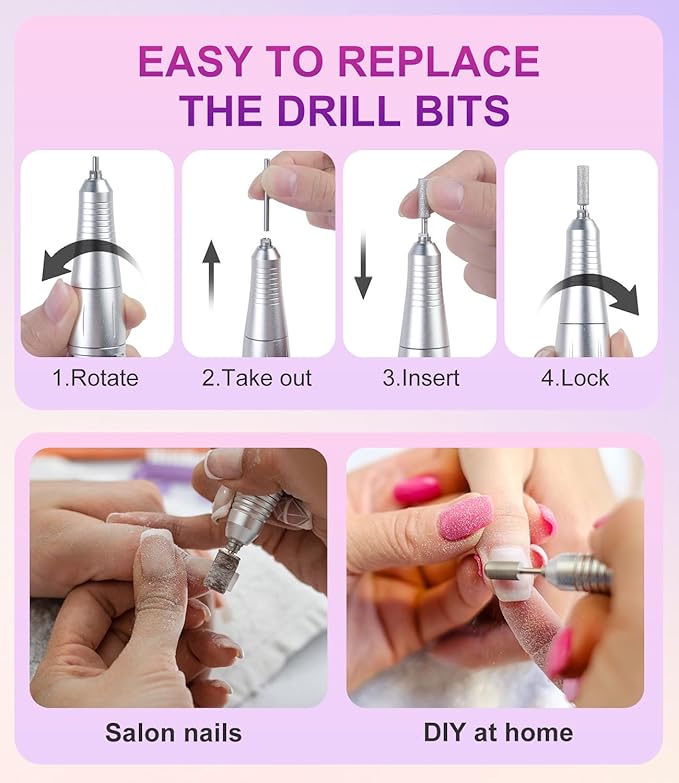 EASY TO REPLACE
THE DRILL BITS

1.Rotate

2.Take out

3.Insert

4.Lock

Salon nails

DIY at home