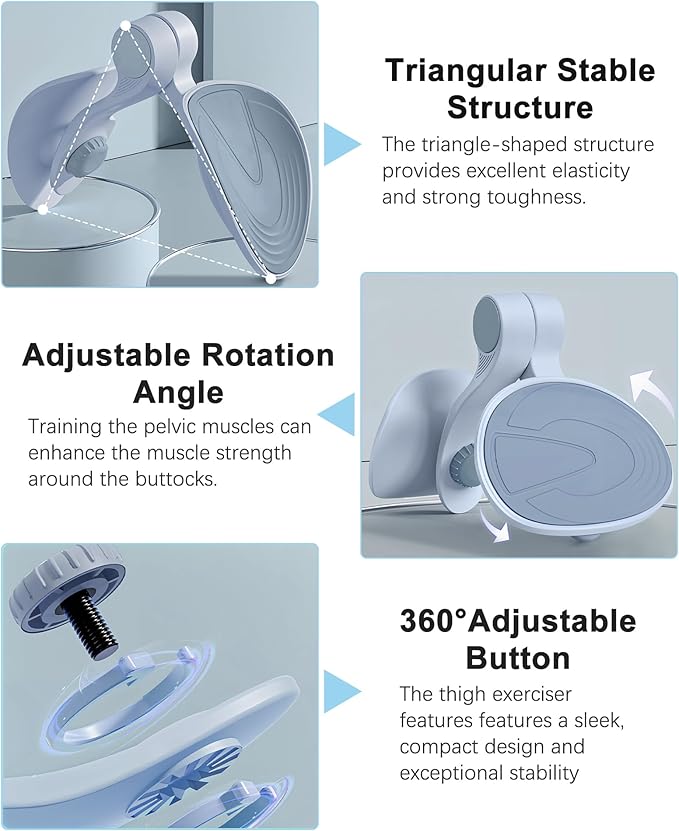 Triangular Stable Structure

The triangle-shaped structure provides excellent elasticity and strong toughness.

Adjustable Rotation Angle

Training the pelvic muscles can enhance the muscle strength around the buttocks.

360°Adjustable Button

The thigh exerciser features features a sleek, compact design and exceptional stability