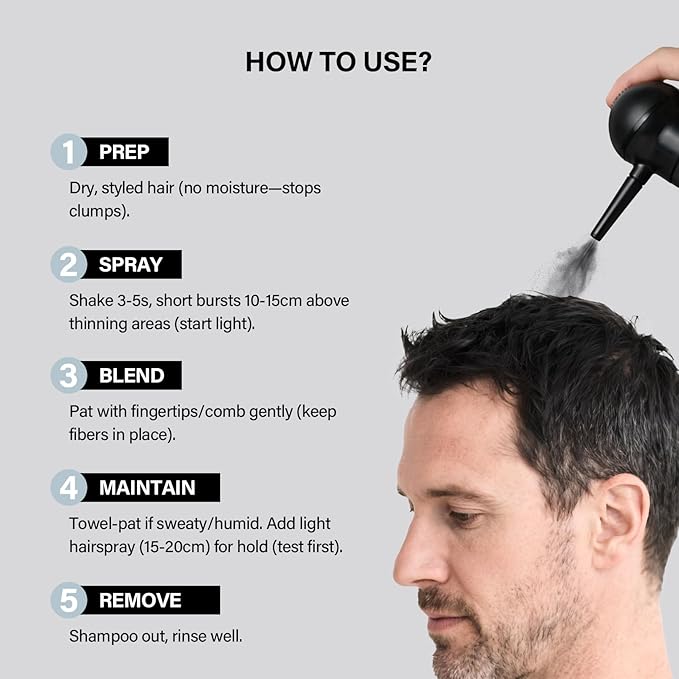 HOW TO USE?

1 PREP

Dry, styled hair (no moisture—stops clumps).

2 SPRAY

Shake 3-5s, short bursts 10-15cm above thinning areas (start light).

3 BLEND

Pat with fingertips/comb gently (keep fibers in place).

4 MAINTAIN

Towel-pat if sweaty/humid. Add light hairspray (15-20cm) for hold (test first).

5 REMOVE

Shampoo out, rinse well.