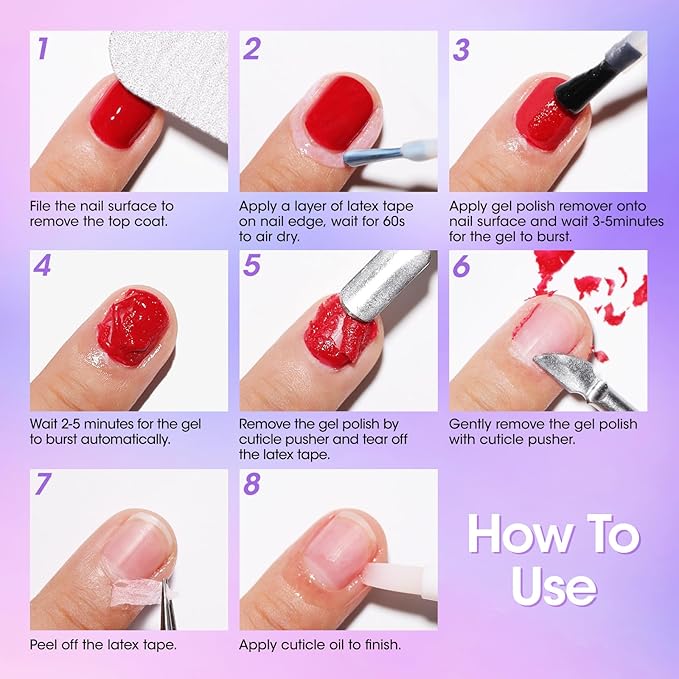 1

File the nail surface to remove the top coat.

2

Apply a layer of latex tape on nail edge, wait for 60s to air dry.

3

Apply gel polish remover onto nail surface and wait 3-5minutes for the gel to burst.

4

Wait 2-5 minutes for the gel to burst automatically.

5

Remove the gel polish by cuticle pusher and tear off the latex tape.

6

Gently remove the gel polish with cuticle pusher.

7

Peel off the latex tape.

8

Apply cuticle oil to finish.

How To Use