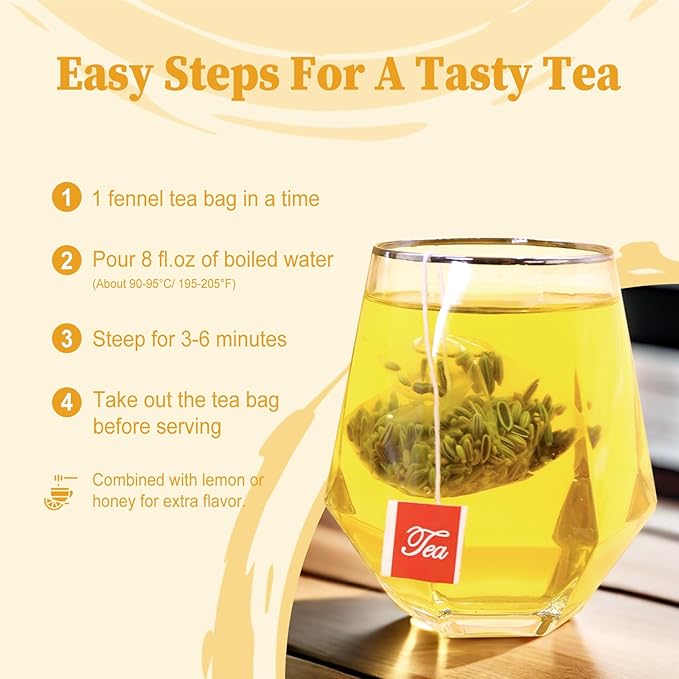 Easy Steps For A Tasty Tea

1 1 fennel tea bag in a time

2 Pour 8 fl.oz of boiled water
(About 90-95°C/ 195-205°F)

3 Steep for 3-6 minutes

4 Take out the tea bag before serving

Combined with lemon or honey for extra flavor.

Tea