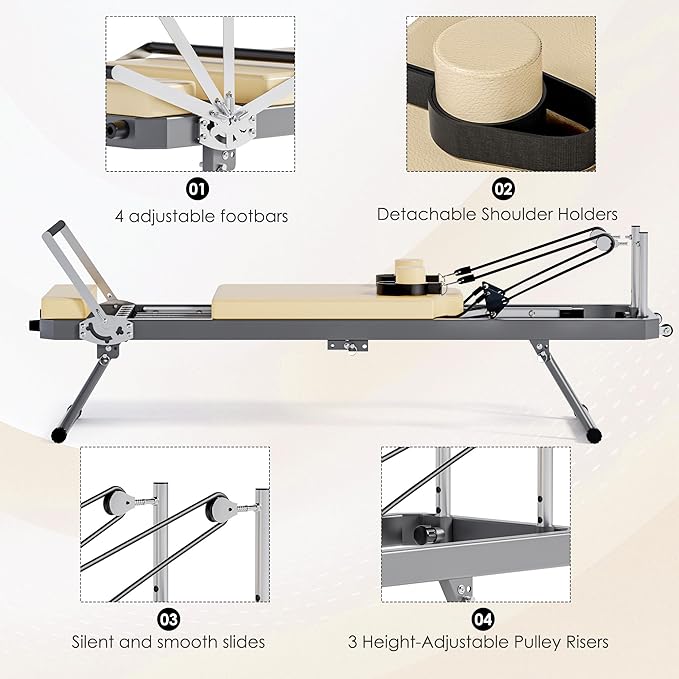 01
4 adjustable footbars

02
Detachable Shoulder Holders

03
Silent and smooth slides

04
3 Height-Adjustable Pulley Risers