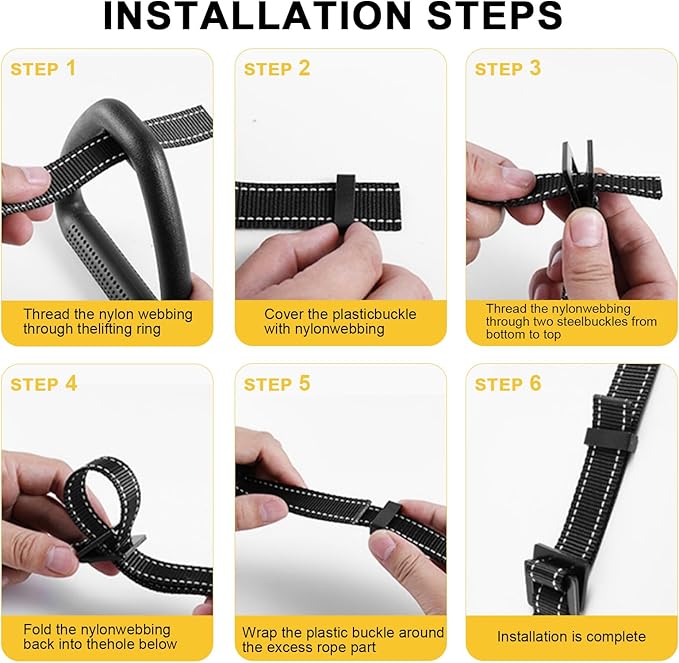 INSTALLATION STEPS

STEP 1

Thread the nylon webbing through thelifting ring

STEP 2

Cover the plasticbuckle with nylonwebbing

STEP 3

Thread the nylonwebbing through two steelbuckles from bottom to top

STEP 4

Fold the nylonwebbing back into thehole below

STEP 5

Wrap the plastic buckle around the excess rope part

STEP 6

Installation is complete