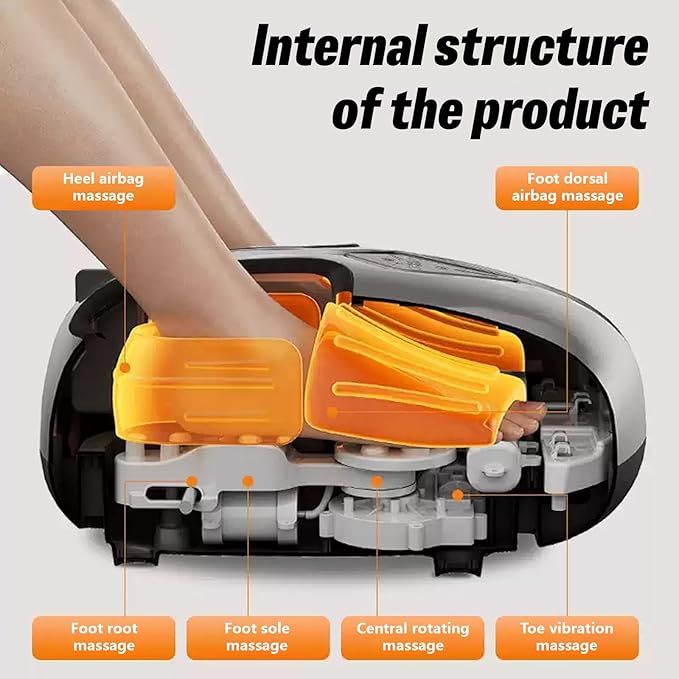 Internal structure of the product

Heel airbag massage

Foot dorsal airbag massage

Foot root massage

Foot sole massage

Central rotating massage

Toe vibration massage