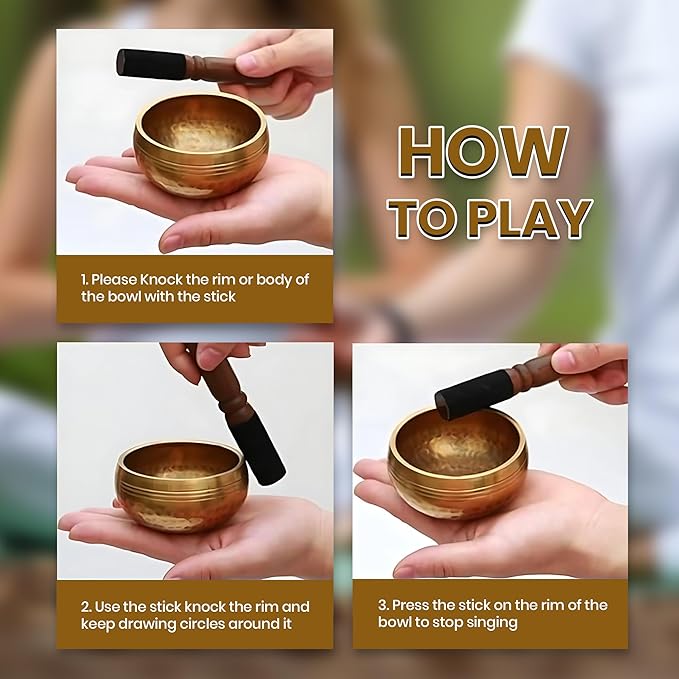 HOW TO PLAY

1. Please Knock the rim or body of the bowl with the stick

2. Use the stick knock the rim and keep drawing circles around it

3. Press the stick on the rim of the bowl to stop singing