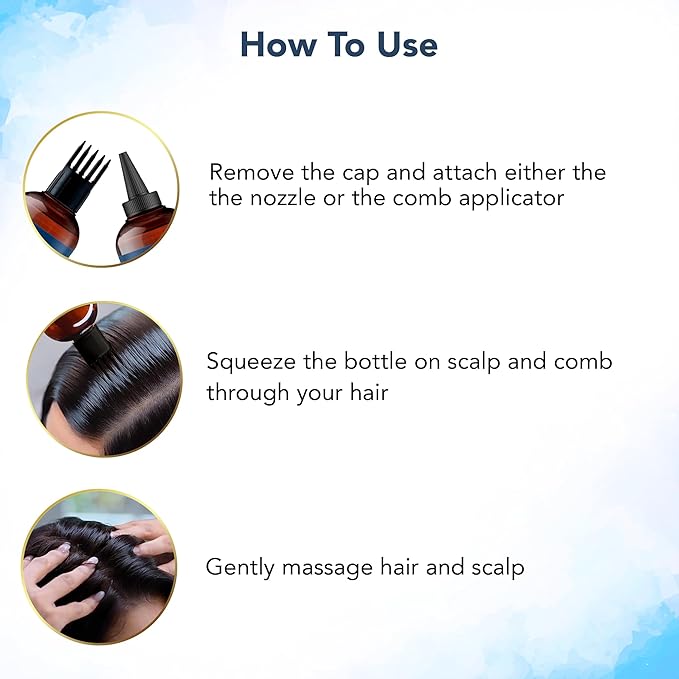 How To Use

Remove the cap and attach either the the nozzle or the comb applicator

Squeeze the bottle on scalp and comb through your hair

Gently massage hair and scalp