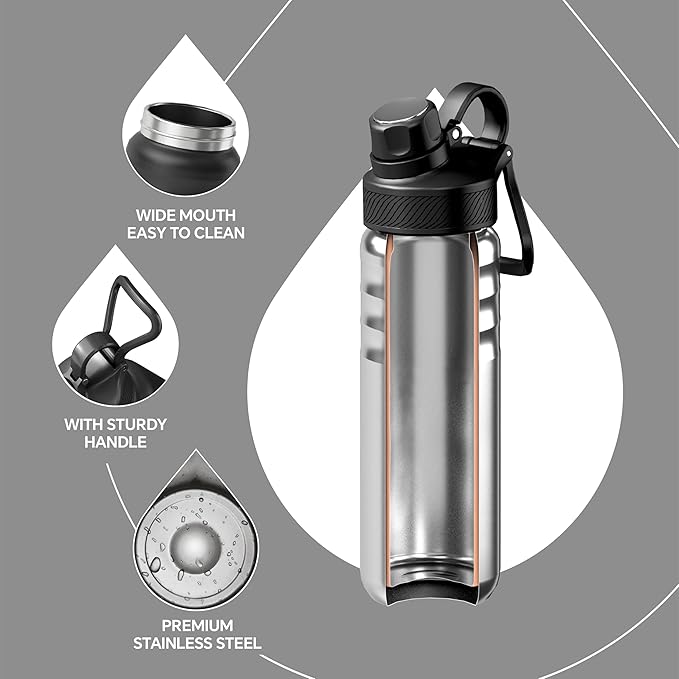 WIDE MOUTH
EASY TO CLEAN

WITH STURDY
HANDLE

PREMIUM
STAINLESS STEEL