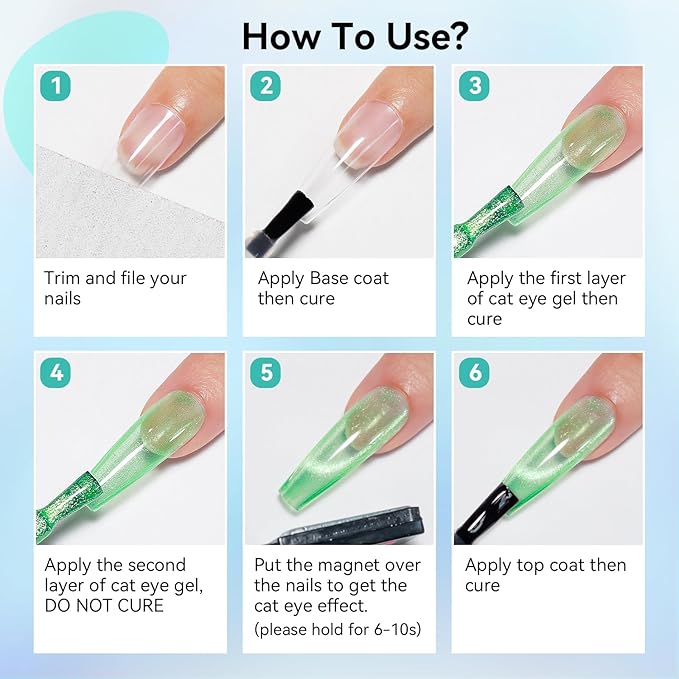 How To Use?

1

Trim and file your nails

2

Apply Base coat then cure

3

Apply the first layer of cat eye gel then cure

4

Apply the second layer of cat eye gel, DO NOT CURE

5

Put the magnet over the nails to get the cat eye effect.
(please hold for 6-10s)

6

Apply top coat then cure