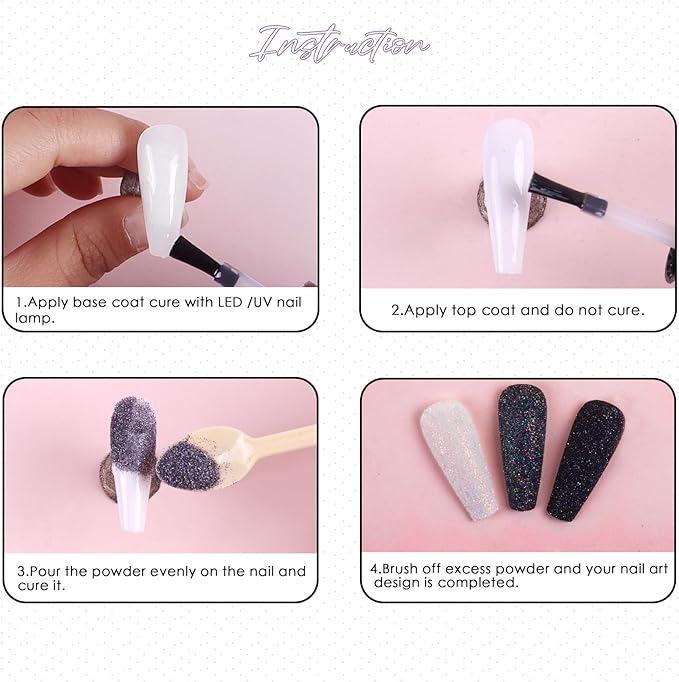 Instruction

1.Apply base coat cure with LED /UV nail lamp.

2.Apply top coat and do not cure.

3.Pour the powder evenly on the nail and cure it.

4.Brush off excess powder and your nail art design is completed.