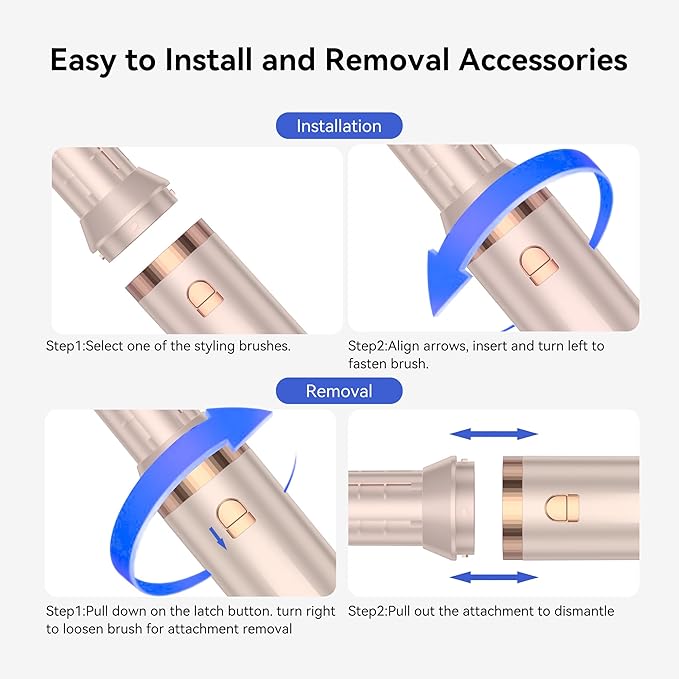 Easy to Install and Removal Accessories

Installation

Step1:Select one of the styling brushes.

Step2:Align arrows, insert and turn left to fasten brush.

Removal

Step1:Pull down on the latch button. turn right to loosen brush for attachment removal

Step2:Pull out the attachment to dismantle