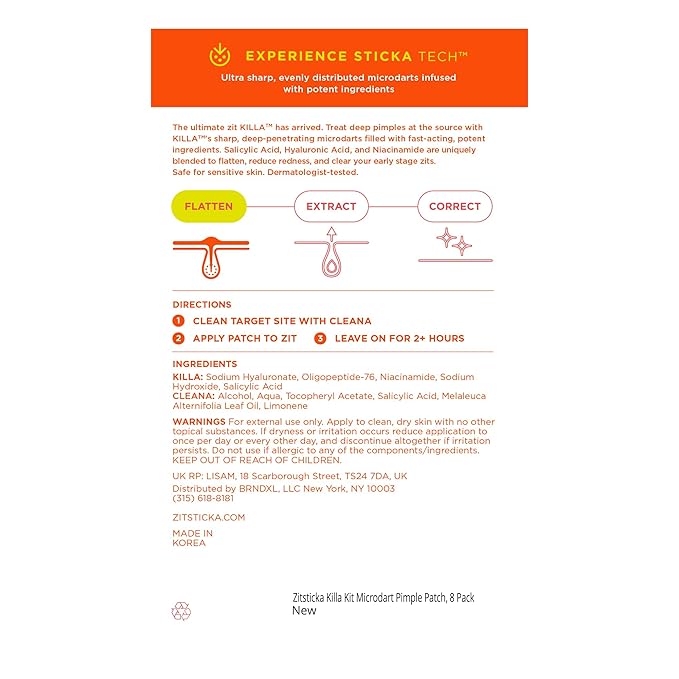 EXPERIENCE STICKA TECH™

Ultra sharp, evenly distributed microdarts infused with potent ingredients

The ultimate zit KILLA™ has arrived. Treat deep pimples at the source with KILLA™'s sharp, deep-penetrating microdarts filled with fast-acting, potent ingredients. Salicylic Acid, Hyaluronic Acid, and Niacinamide are uniquely blended to flatten, reduce redness, and clear your early stage zits.
Safe for sensitive skin. Dermatologist-tested.

FLATTEN

EXTRACT

CORRECT

DIRECTIONS

1 CLEAN TARGET SITE WITH CLEANA

2 APPLY PATCH TO ZIT

3 LEAVE ON FOR 2+ HOURS

INGREDIENTS

KILLA: Sodium Hyaluronate, Oligopeptide-76, Niacinamide, Sodium Hydroxide, Salicylic Acid
CLEANA: Alcohol, Aqua, Tocopheryl Acetate, Salicylic Acid, Melaleuca Alternifolia Leaf Oil, Limonene

WARNINGS For external use only. Apply to clean, dry skin with no other topical substances. If dryness or irritation occurs reduce application to once per day or every other day, and discontinue altogether if irritation persists. Do not use if allergic to any of the components/ingredients. KEEP OUT OF REACH OF CHILDREN.

UK RP: LISAM, 18 Scarborough Street, TS24 7DA, UK

Distributed by BRNDXL, LLC New York, NY 10003
(315) 618-8181

ZITSTICKA.COM

MADE IN
KOREA

Zitsticka Killa Kit Microdart Pimple Patch, 8 Pack
New