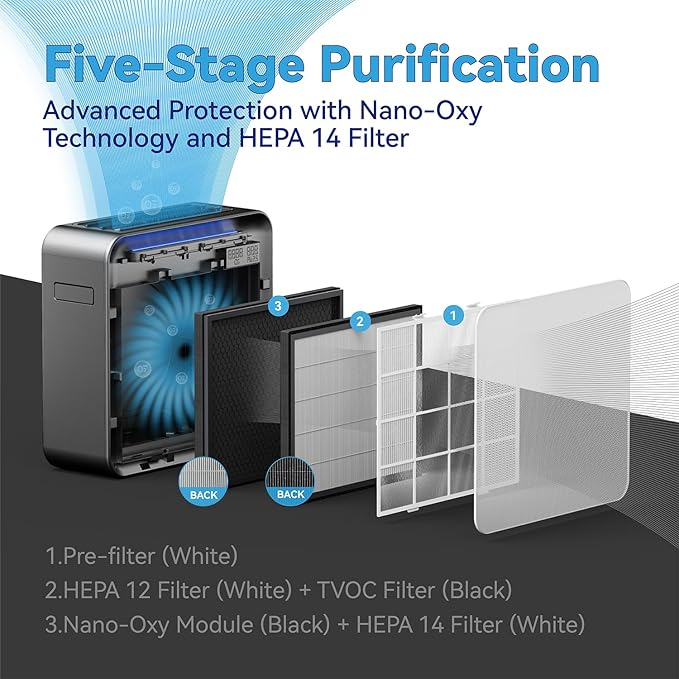 Five-Stage Purification

Advanced Protection with Nano-Oxy Technology and HEPA 14 Filter

3

2

1

BACK

BACK

1.Pre-filter (White)
2.HEPA 12 Filter (White) + TVOC Filter (Black)
3.Nano-Oxy Module (Black) + HEPA 14 Filter (White)