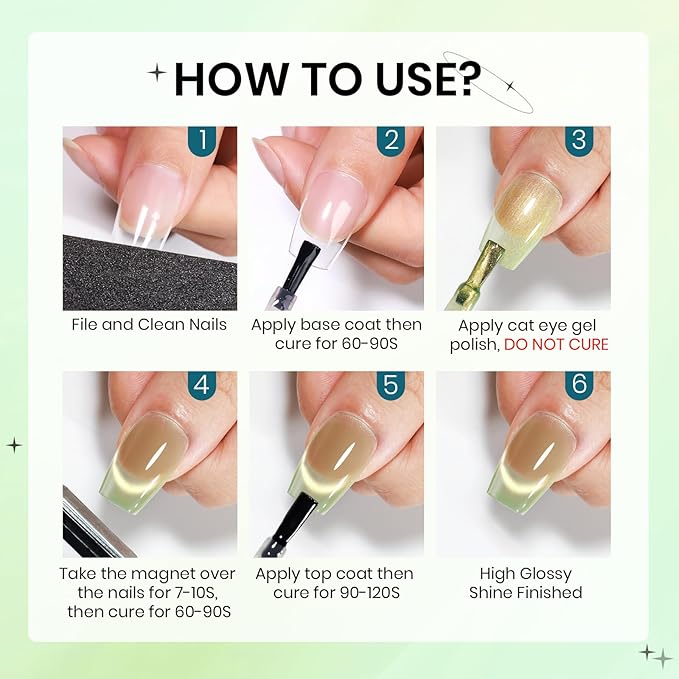 HOW TO USE?

1
File and Clean Nails

2
Apply base coat then cure for 60-90S

3
Apply cat eye gel polish, DO NOT CURE

4
Take the magnet over the nails for 7-10S, then cure for 60-90S

5
Apply top coat then cure for 90-120S

6
High Glossy Shine Finished