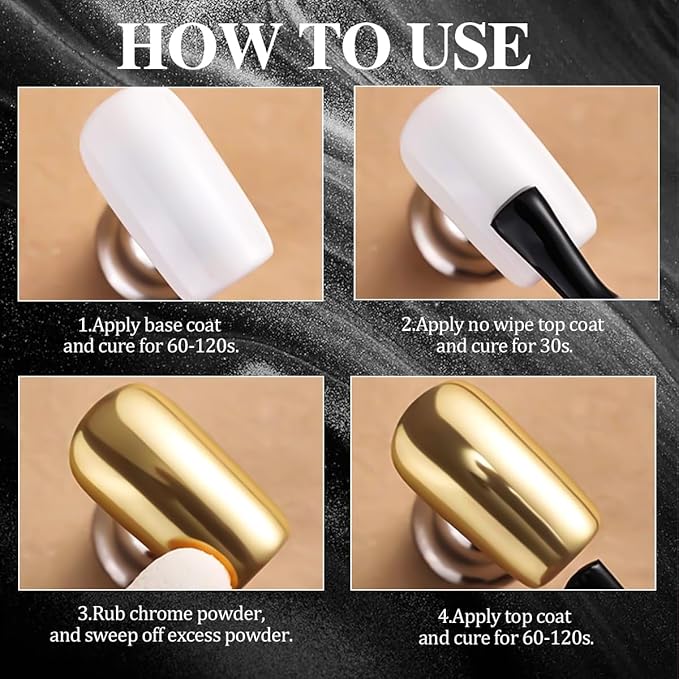 HOW TO USE

1.Apply base coat and cure for 60-120s.

2.Apply no wipe top coat and cure for 30s.

3.Rub chrome powder, and sweep off excess powder.

4.Apply top coat and cure for 60-120s.