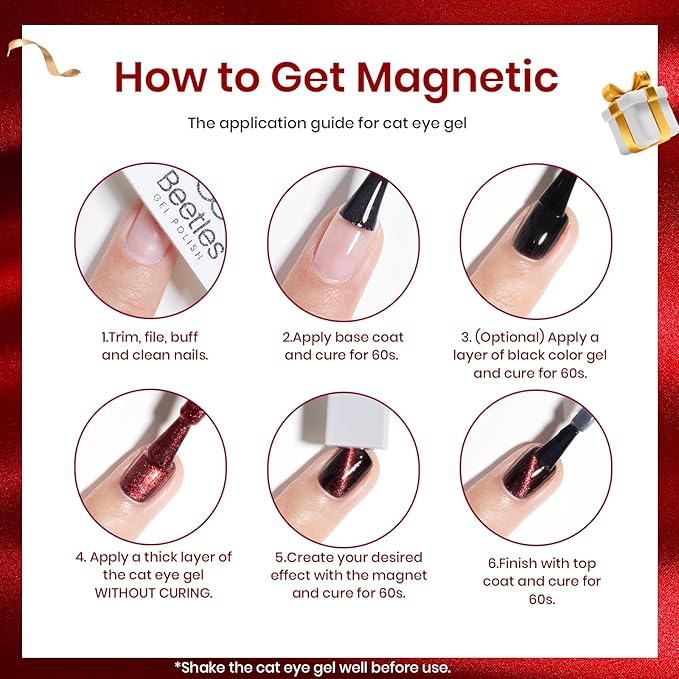 How to Get Magnetic

The application guide for cat eye gel

Beetles
GEL POLISH

1.Trim, file, buff and clean nails.

2.Apply base coat and cure for 60s.

3. (Optional) Apply a layer of black color gel and cure for 60s.

4. Apply a thick layer of the cat eye gel WITHOUT CURING.

5.Create your desired effect with the magnet and cure for 60s.

6.Finish with top coat and cure for 60s.

*Shake the cat eye gel well before use.