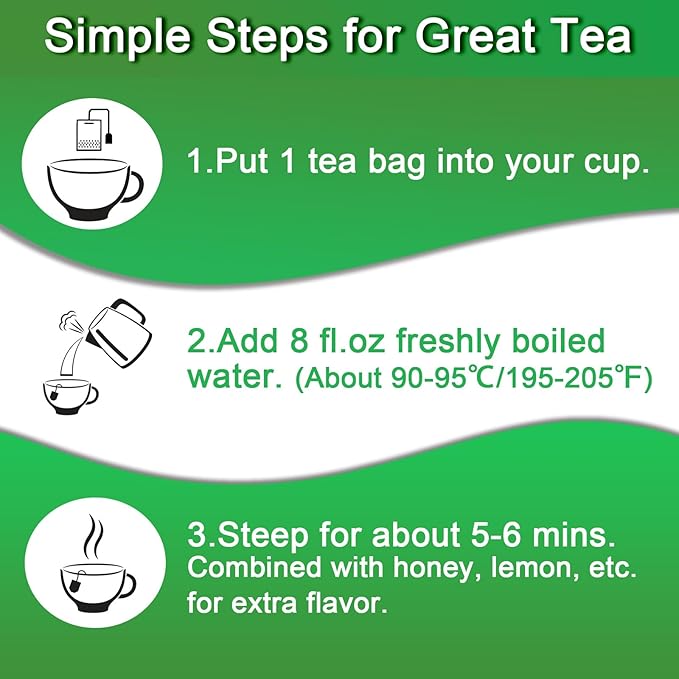 Simple Steps for Great Tea

1.Put 1 tea bag into your cup.

2.Add 8 fl.oz freshly boiled water. (About 90-95℃/195-205°F)

3.Steep for about 5-6 mins. Combined with honey, lemon, etc. for extra flavor.