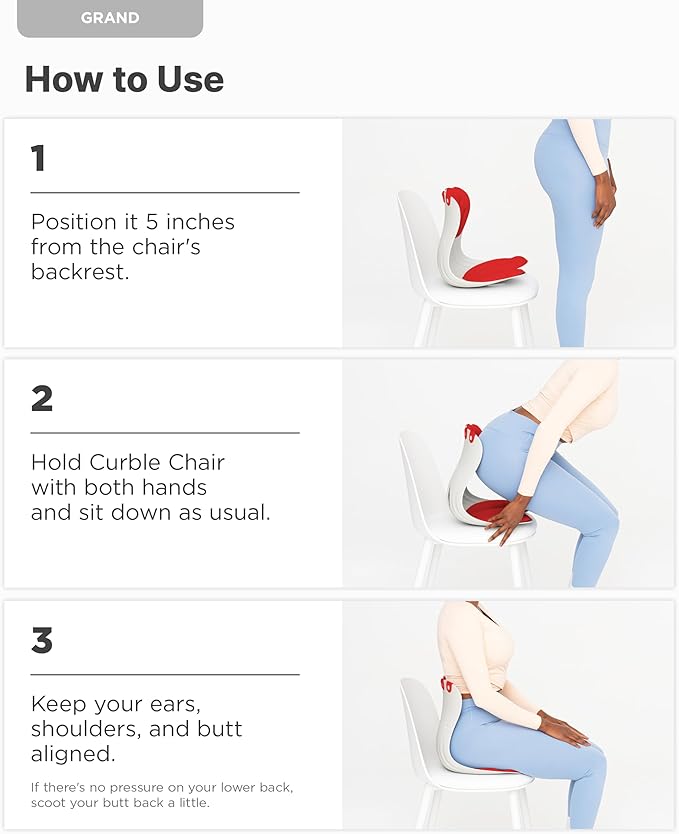 GRAND

How to Use

1

Position it 5 inches from the chair's backrest.

2

Hold Curble Chair with both hands and sit down as usual.

3

Keep your ears, shoulders, and butt aligned.

If there's no pressure on your lower back, scoot your butt back a little.