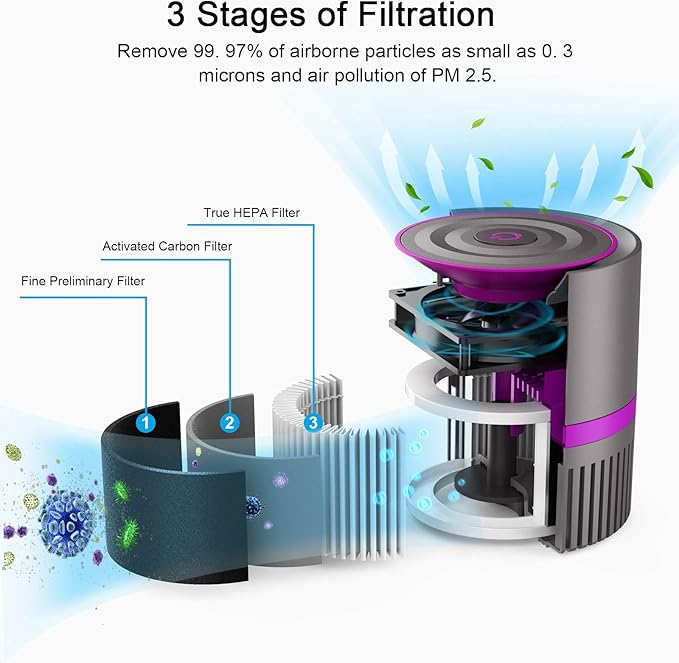 3 Stages of Filtration

Remove 99. 97% of airborne particles as small as 0. 3 microns and air pollution of PM 2.5.

True HEPA Filter

Activated Carbon Filter

Fine Preliminary Filter

1

2

3