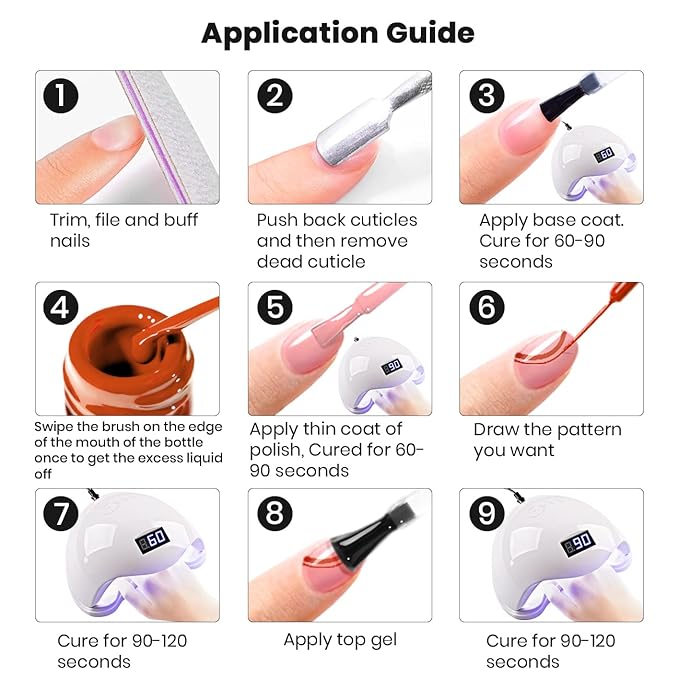 Application Guide

1

Trim, file and buff nails

2

Push back cuticles and then remove dead cuticle

3

60

Apply base coat. Cure for 60-90 seconds

4

Swipe the brush on the edge of the mouth of the bottle once to get the excess liquid off

5

90

Apply thin coat of polish, Cured for 60-90 seconds

6

Draw the pattern you want

7

60

Cure for 90-120 seconds

8

Apply top gel

9

90

Cure for 90-120 seconds