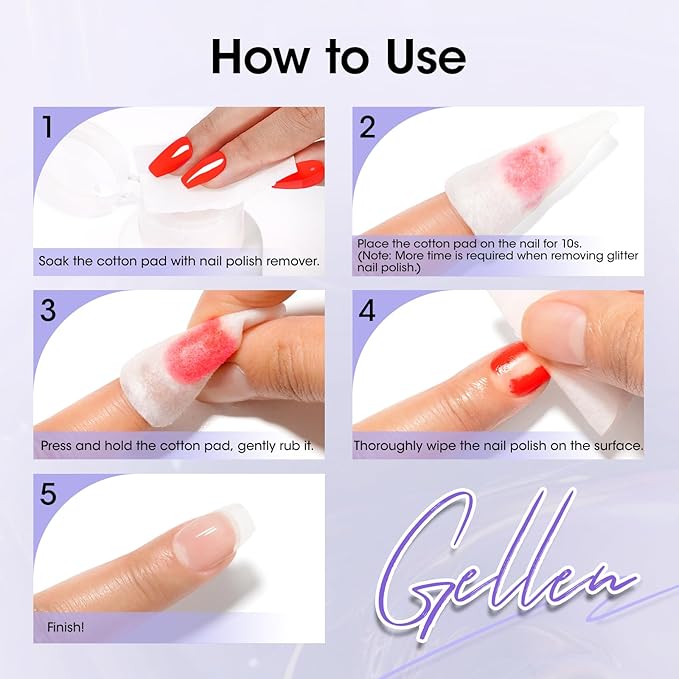 How to Use

1

Soak the cotton pad with nail polish remover.

2

Place the cotton pad on the nail for 10s.
(Note: More time is required when removing glitter nail polish.)

3

Press and hold the cotton pad, gently rub it.

4

Thoroughly wipe the nail polish on the surface.

5

Finish!

Gellen