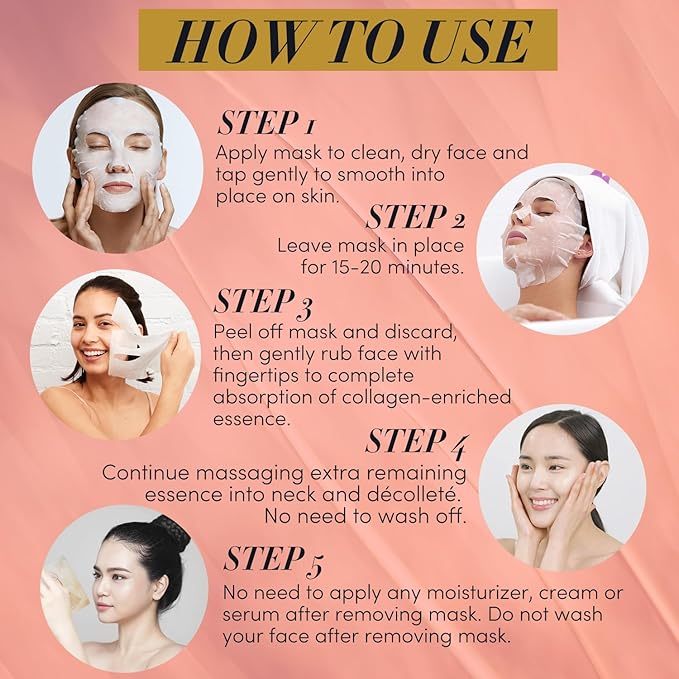 HOW TO USE

STEP 1
Apply mask to clean, dry face and tap gently to smooth into place on skin.

STEP 2
Leave mask in place for 15-20 minutes.

STEP 3
Peel off mask and discard, then gently rub face with fingertips to complete absorption of collagen-enriched essence.

STEP 4
Continue massaging extra remaining essence into neck and décolleté. No need to wash off.

STEP 5
No need to apply any moisturizer, cream or serum after removing mask. Do not wash your face after removing mask.