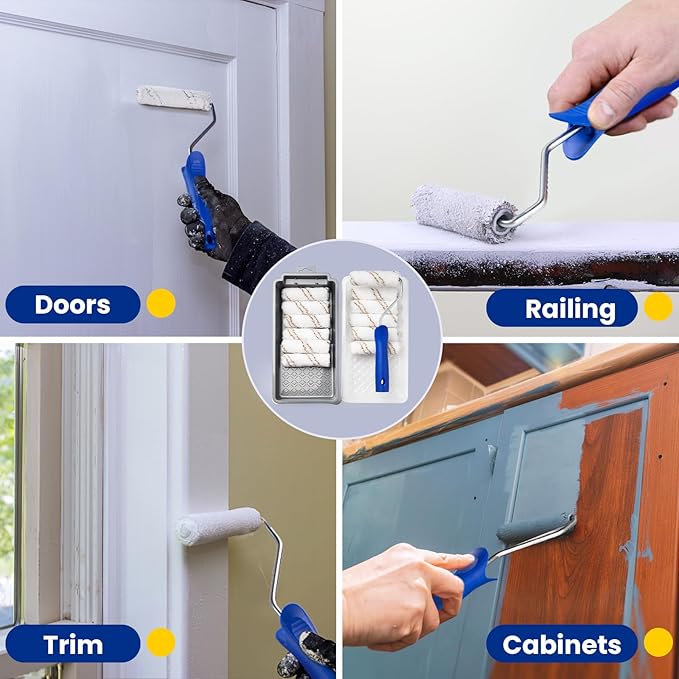 Doors

Railing

Trim

Cabinets