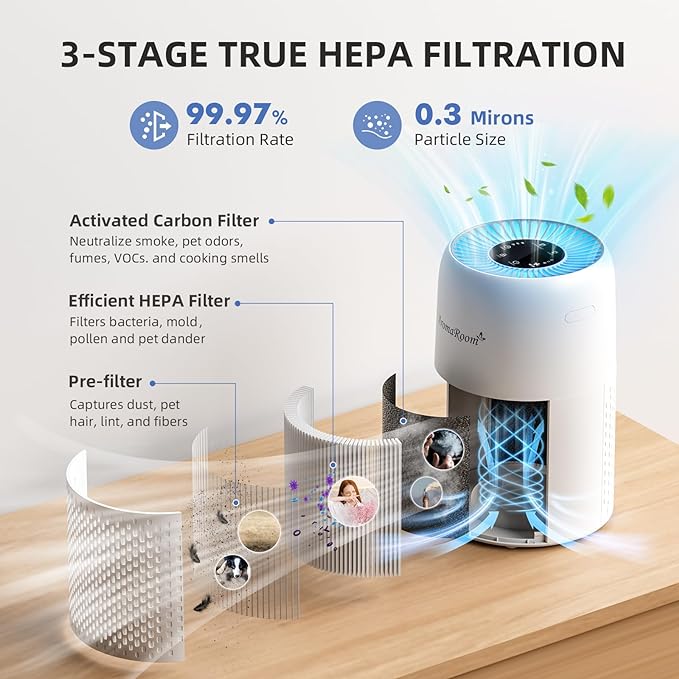 3-STAGE TRUE HEPA FILTRATION

99.97%
Filtration Rate

0.3 Mirons
Particle Size

Activated Carbon Filter
Neutralize smoke, pet odors, fumes, VOCs. and cooking smells

Efficient HEPA Filter
Filters bacteria, mold, pollen and pet dander

Pre-filter
Captures dust, pet hair, lint, and fibers

AromaRoom