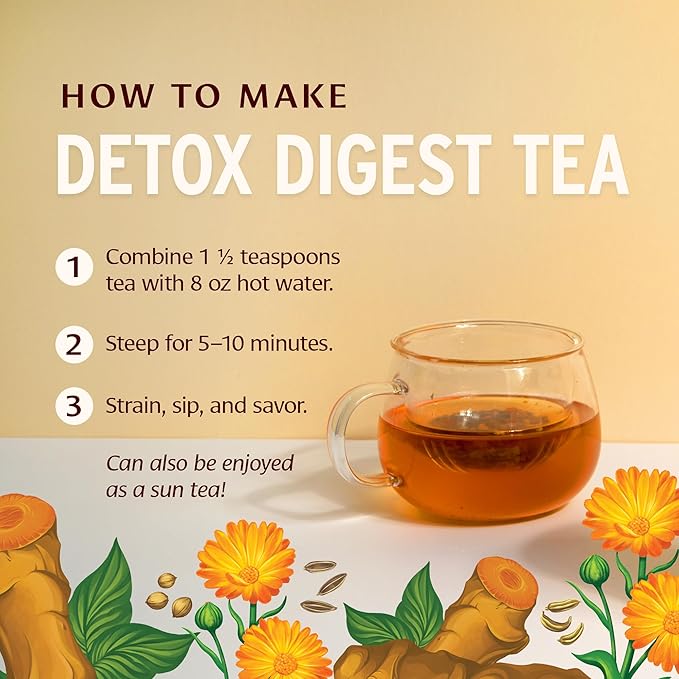 HOW TO MAKE
DETOX DIGEST TEA

1 Combine 1 ½ teaspoons tea with 8 oz hot water.

2 Steep for 5–10 minutes.

3 Strain, sip, and savor.

Can also be enjoyed as a sun tea!