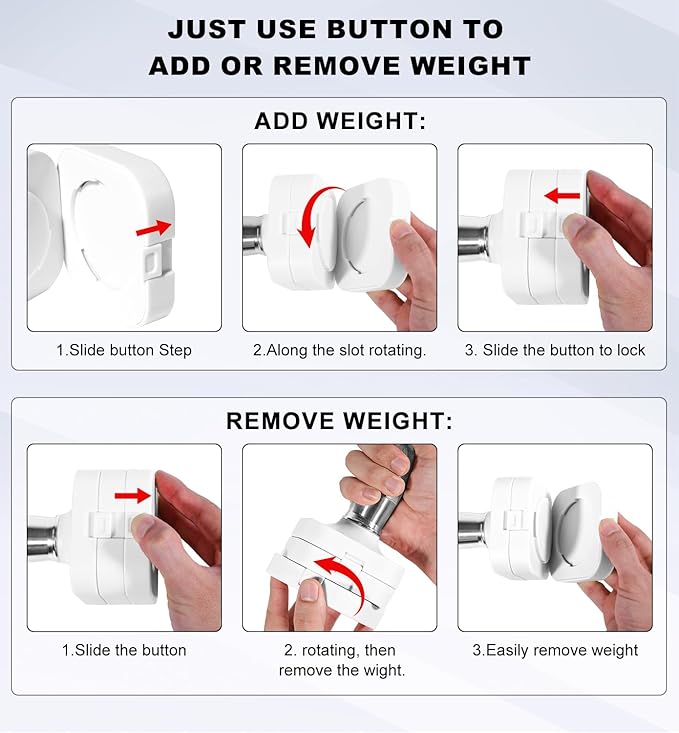 JUST USE BUTTON TO
ADD OR REMOVE WEIGHT

ADD WEIGHT:

1.Slide button Step

2.Along the slot rotating.

3. Slide the button to lock

REMOVE WEIGHT:

1.Slide the button

2. rotating, then remove the wight.

3.Easily remove weight