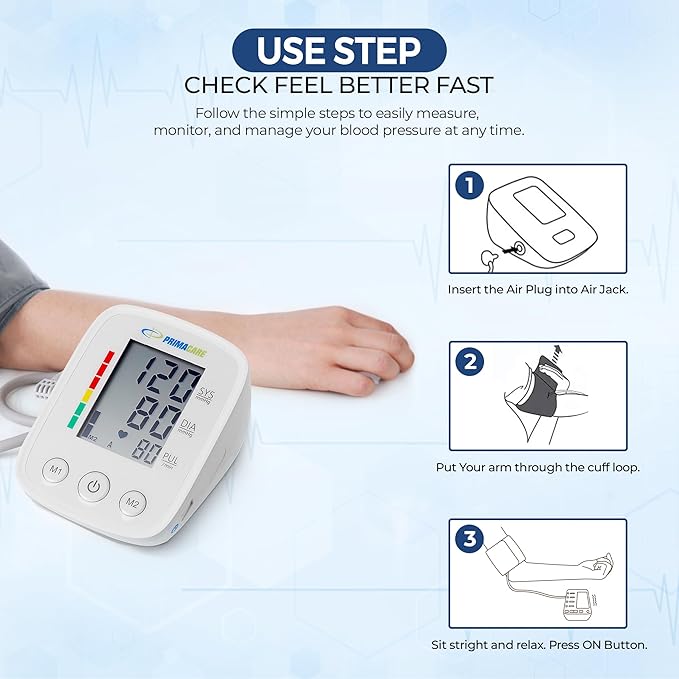 USE STEP
CHECK FEEL BETTER FAST

Follow the simple steps to easily measure, monitor, and manage your blood pressure at any time.

PRIMACARE
120 SYS mmHg
80 DIA mmHg
M2 A
80 PUL /min
M1
M2

1
Insert the Air Plug into Air Jack.

2
Put Your arm through the cuff loop.

3
Sit stright and relax. Press ON Button.