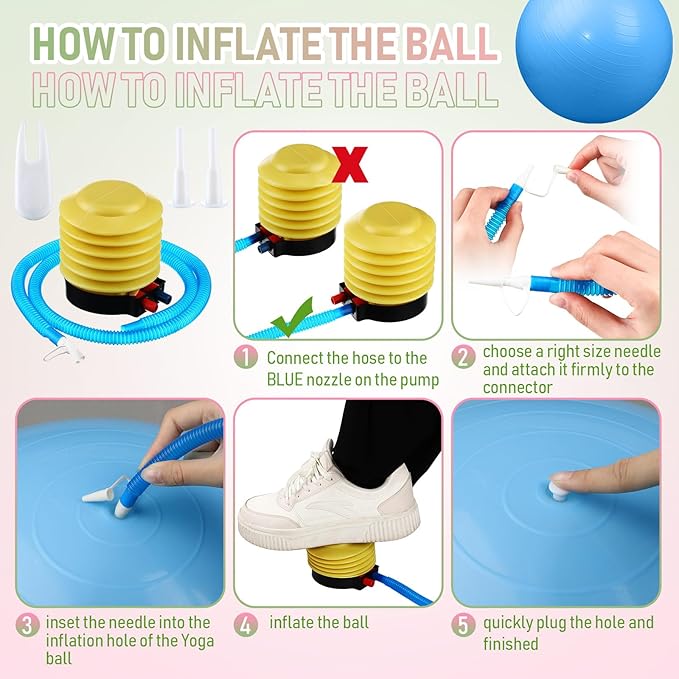 HOW TO INFLATE THE BALL
HOW TO INFLATE THE BALL

1 Connect the hose to the BLUE nozzle on the pump

2 choose a right size needle and attach it firmly to the connector

3 inset the needle into the inflation hole of the Yoga ball

4 inflate the ball

5 quickly plug the hole and finished