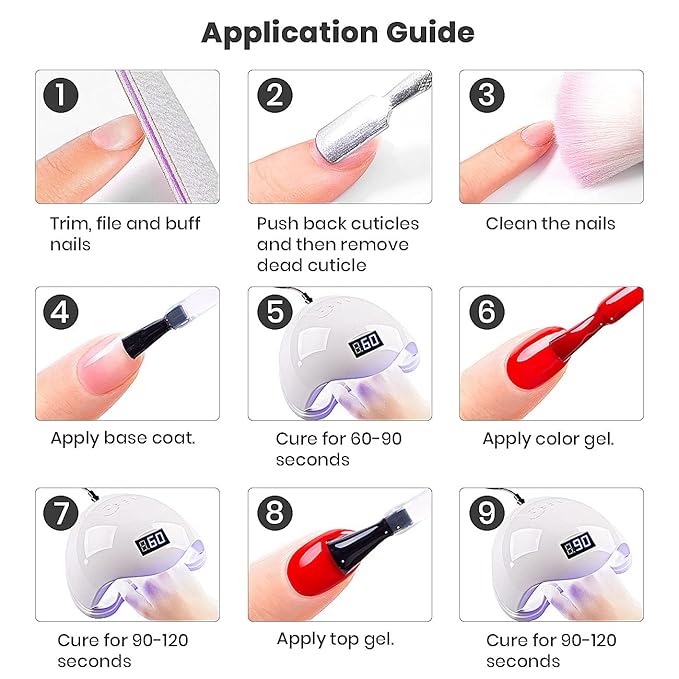 Application Guide

1

Trim, file and buff nails

2

Push back cuticles and then remove dead cuticle

3

Clean the nails

4

Apply base coat.

5

60

Cure for 60-90 seconds

6

Apply color gel.

7

60

Cure for 90-120 seconds

8

Apply top gel.

9

90

Cure for 90-120 seconds