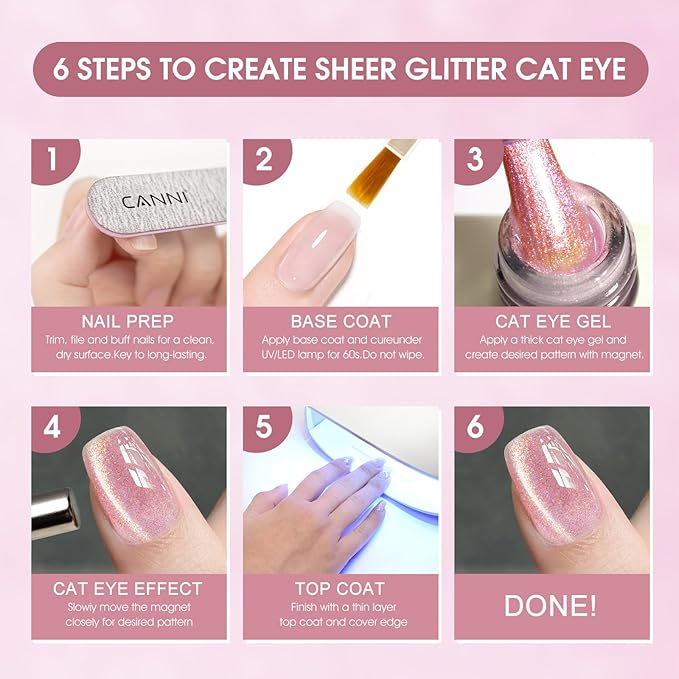 6 STEPS TO CREATE SHEER GLITTER CAT EYE

1

CANNI

NAIL PREP
Trim, file and buff nails for a clean, dry surface.Key to long-lasting.

2

BASE COAT
Apply base coat and cureunder UV/LED lamp for 60s.Do not wipe.

3

CAT EYE GEL
Apply a thick cat eye gel and create desired pattern with magnet.

4

CAT EYE EFFECT
Slowly move the magnet closely for desired pattern

5

TOP COAT
Finish with a thin layer top coat and cover edge

6

DONE!