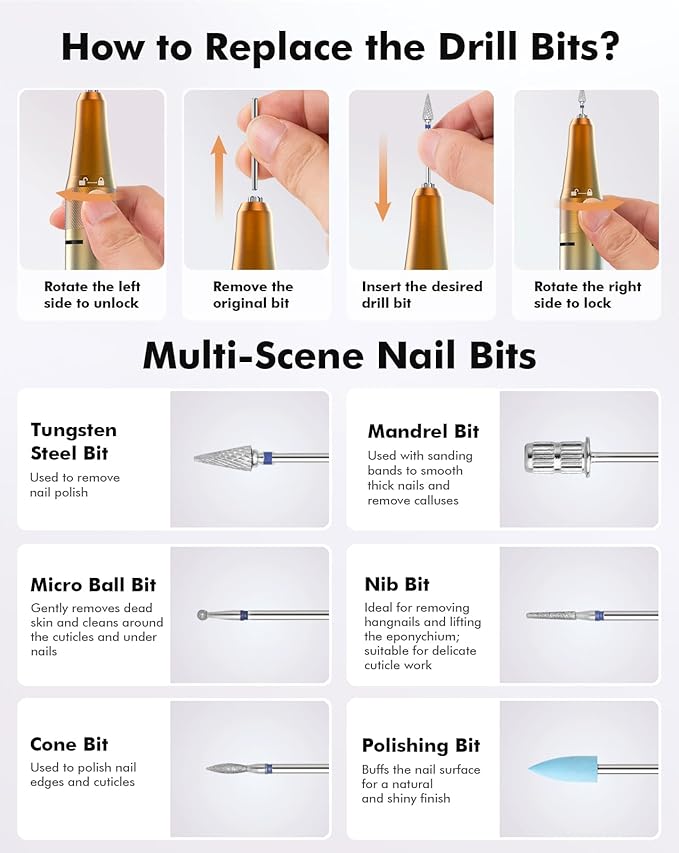 How to Replace the Drill Bits?

Rotate the left side to unlock

Remove the original bit

Insert the desired drill bit

Rotate the right side to lock

Multi-Scene Nail Bits

Tungsten Steel Bit
Used to remove nail polish

Mandrel Bit
Used with sanding bands to smooth thick nails and remove calluses

Micro Ball Bit
Gently removes dead skin and cleans around the cuticles and under nails

Nib Bit
Ideal for removing hangnails and lifting the eponychium; suitable for delicate cuticle work

Cone Bit
Used to polish nail edges and cuticles

Polishing Bit
Buffs the nail surface for a natural and shiny finish