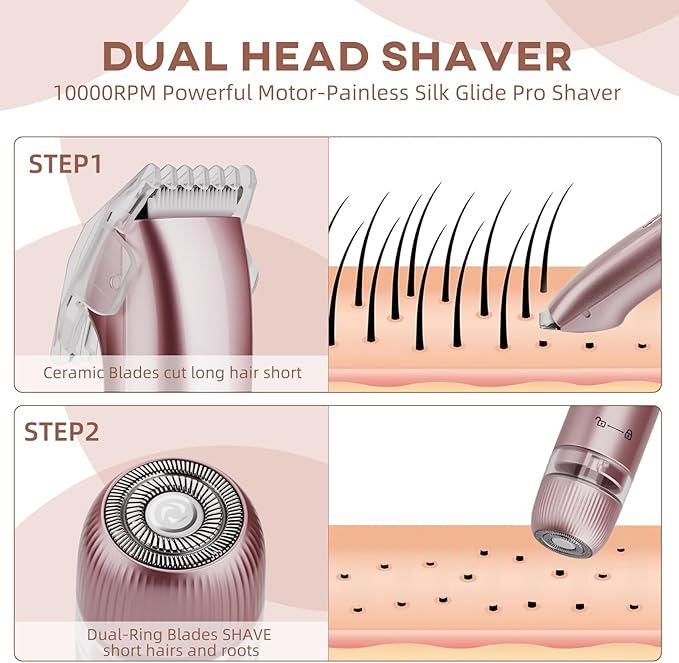 DUAL HEAD SHAVER
10000RPM Powerful Motor-Painless Silk Glide Pro Shaver

STEP1

Ceramic Blades cut long hair short

STEP2

Dual-Ring Blades SHAVE short hairs and roots