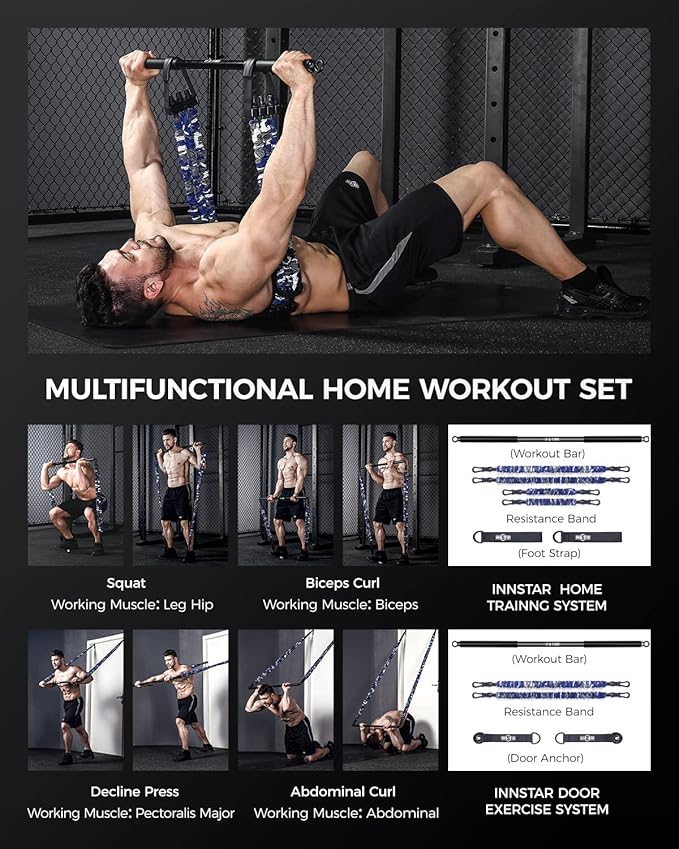 MULTIFUNCTIONAL HOME WORKOUT SET

Squat
Working Muscle: Leg Hip

Biceps Curl
Working Muscle: Biceps

(Workout Bar)
Resistance Band
(Foot Strap)

INNSTAR HOME TRAINNG SYSTEM

Decline Press
Working Muscle: Pectoralis Major

Abdominal Curl
Working Muscle: Abdominal

(Workout Bar)
Resistance Band
(Door Anchor)

INNSTAR DOOR EXERCISE SYSTEM