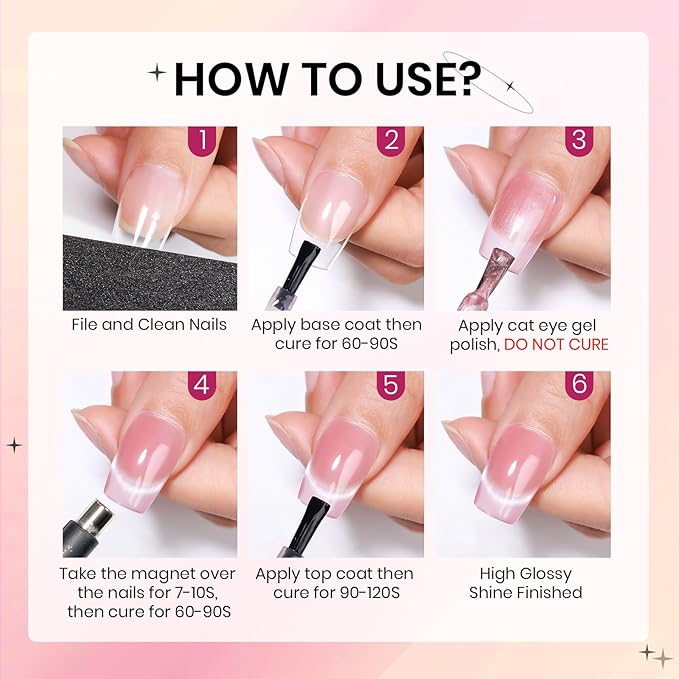 HOW TO USE?

1
File and Clean Nails

2
Apply base coat then cure for 60-90S

3
Apply cat eye gel polish, DO NOT CURE

4
Take the magnet over the nails for 7-10S, then cure for 60-90S

5
Apply top coat then cure for 90-120S

6
High Glossy Shine Finished