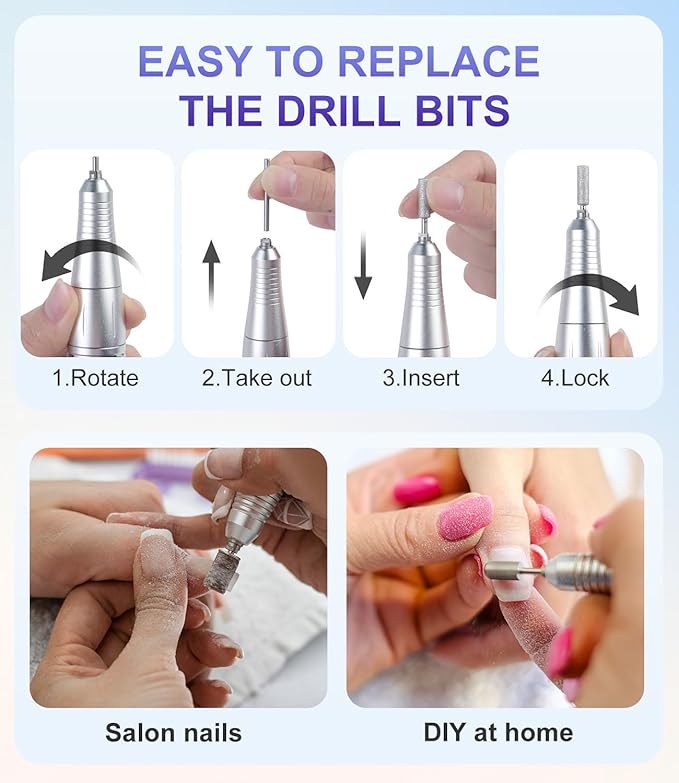 EASY TO REPLACE
THE DRILL BITS

1.Rotate

2.Take out

3.Insert

4.Lock

Salon nails

DIY at home