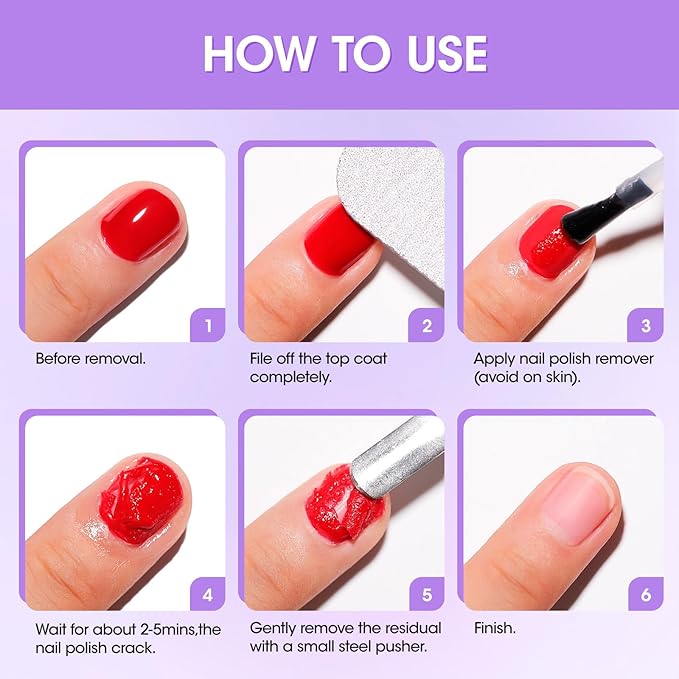 HOW TO USE

1

Before removal.

2

File off the top coat completely.

3

Apply nail polish remover (avoid on skin).

4

Wait for about 2-5mins,the nail polish crack.

5

Gently remove the residual with a small steel pusher.

6

Finish.